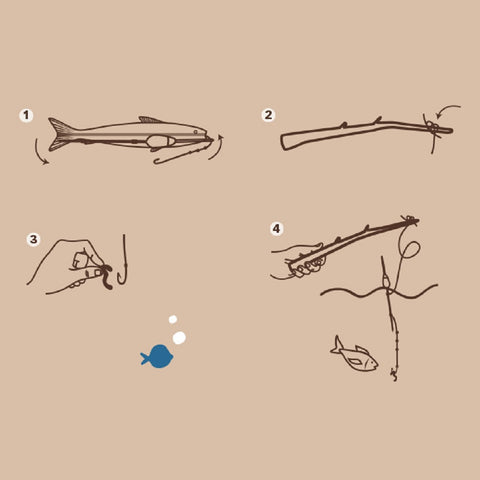 1

2

3

4